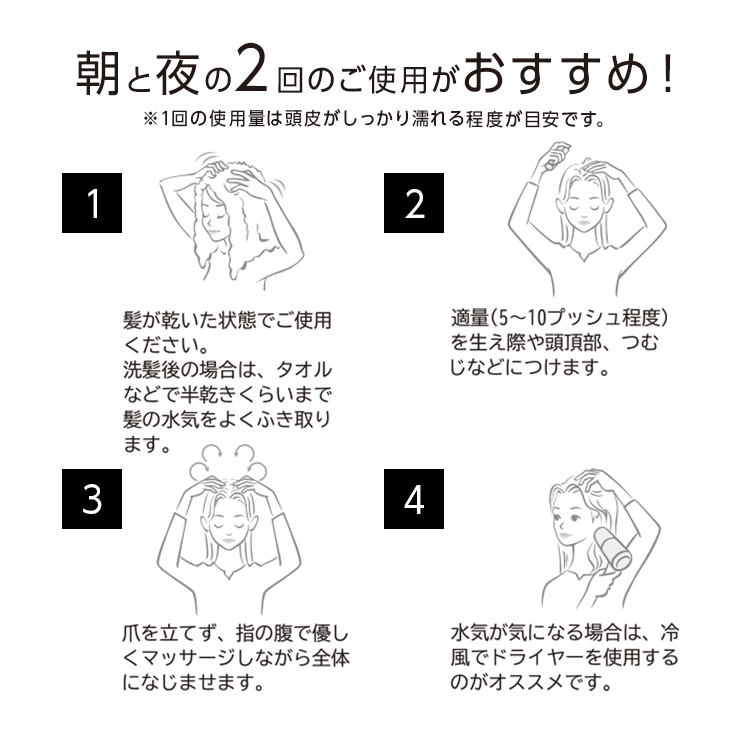 朝と夜の2回のご使用がおすすめ！

※1回の使用量は頭皮がしっかり濡れる程度が目安です。

1

髪が乾いた状態でご使用ください。
洗髪後の場合は、タオルなどで半乾きくらいまで髪の水気をよくふき取ります。

2

適量（5～10プッシュ程度）を生え際や頭頂部、つむじなどにつけます。

3

爪を立てず、指の腹で優しくマッサージしながら全体になじませます。

4

水気が気になる場合は、冷風でドライヤーを使用するのがオススメです。